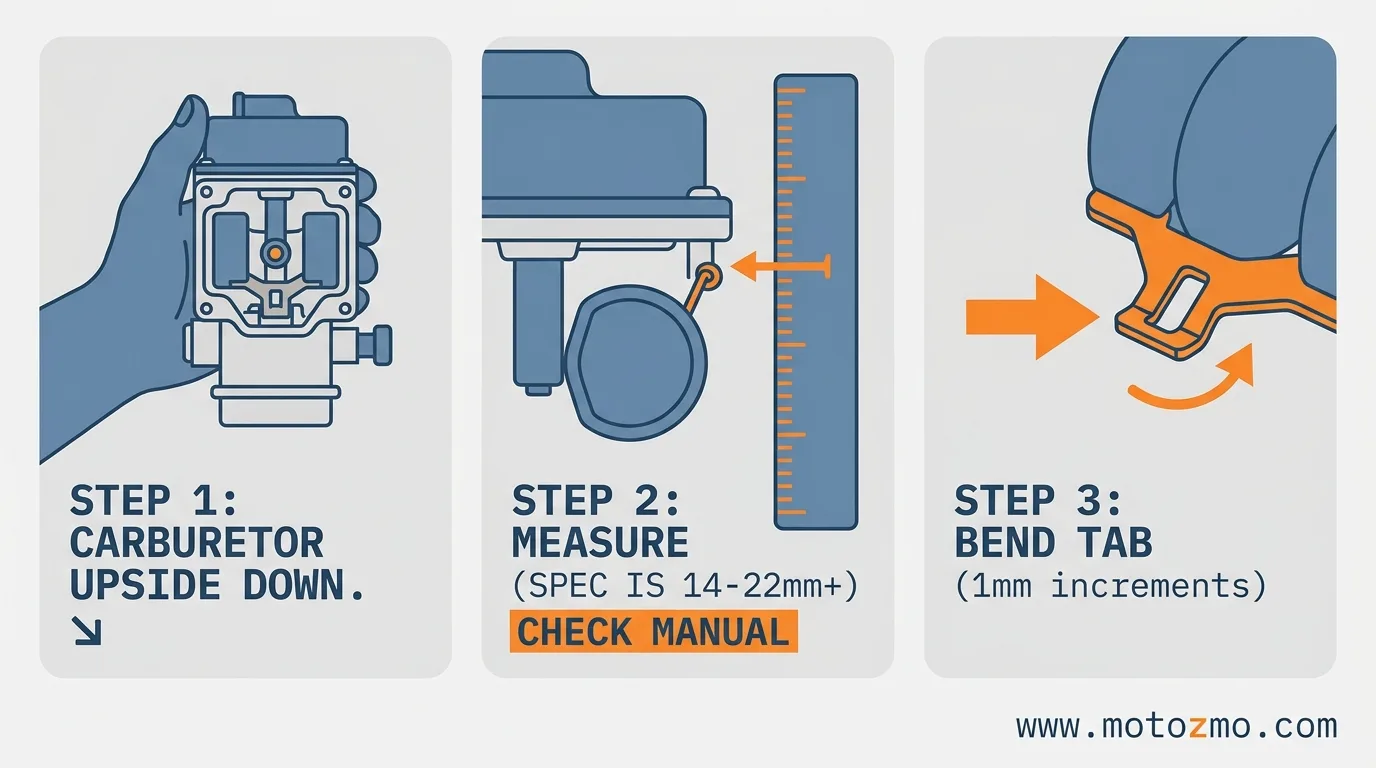 STEP 1:
CARBURETOR
UPSIDE DOWN.
↘

STEP 2:
MEASURE
(SPEC IS 14-22mm+)
CHECK MANUAL

STEP 3:
BEND TAB
(1mm increments)

www.motozmo.com