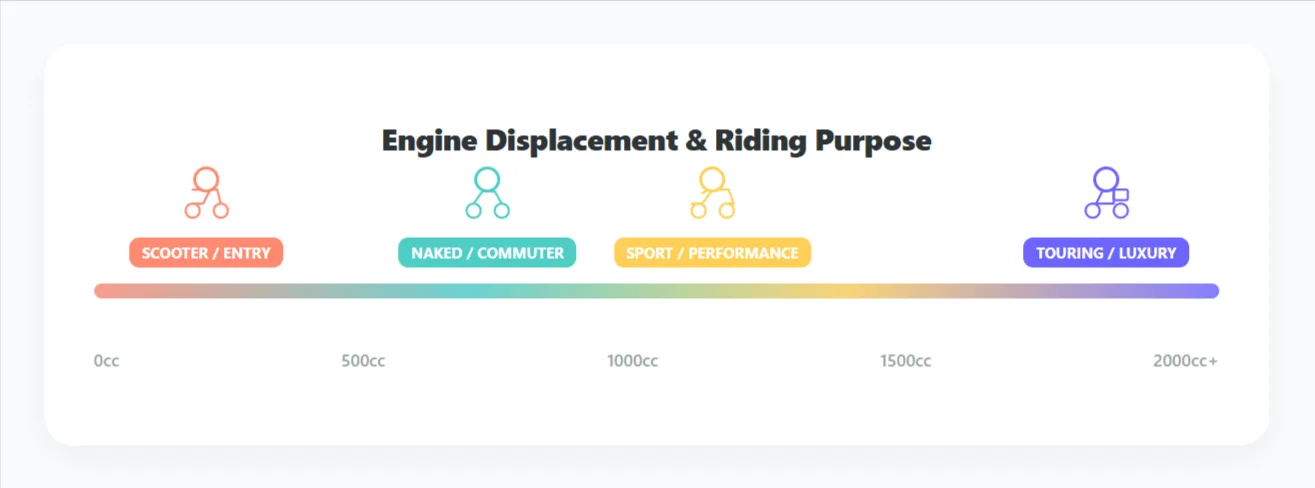 Engine Displacement & Riding Purpose

SCOOTER / ENTRY

NAKED / COMMUTER

SPORT / PERFORMANCE

TOURING / LUXURY

0cc

500cc

1000cc

1500cc

2000cc+