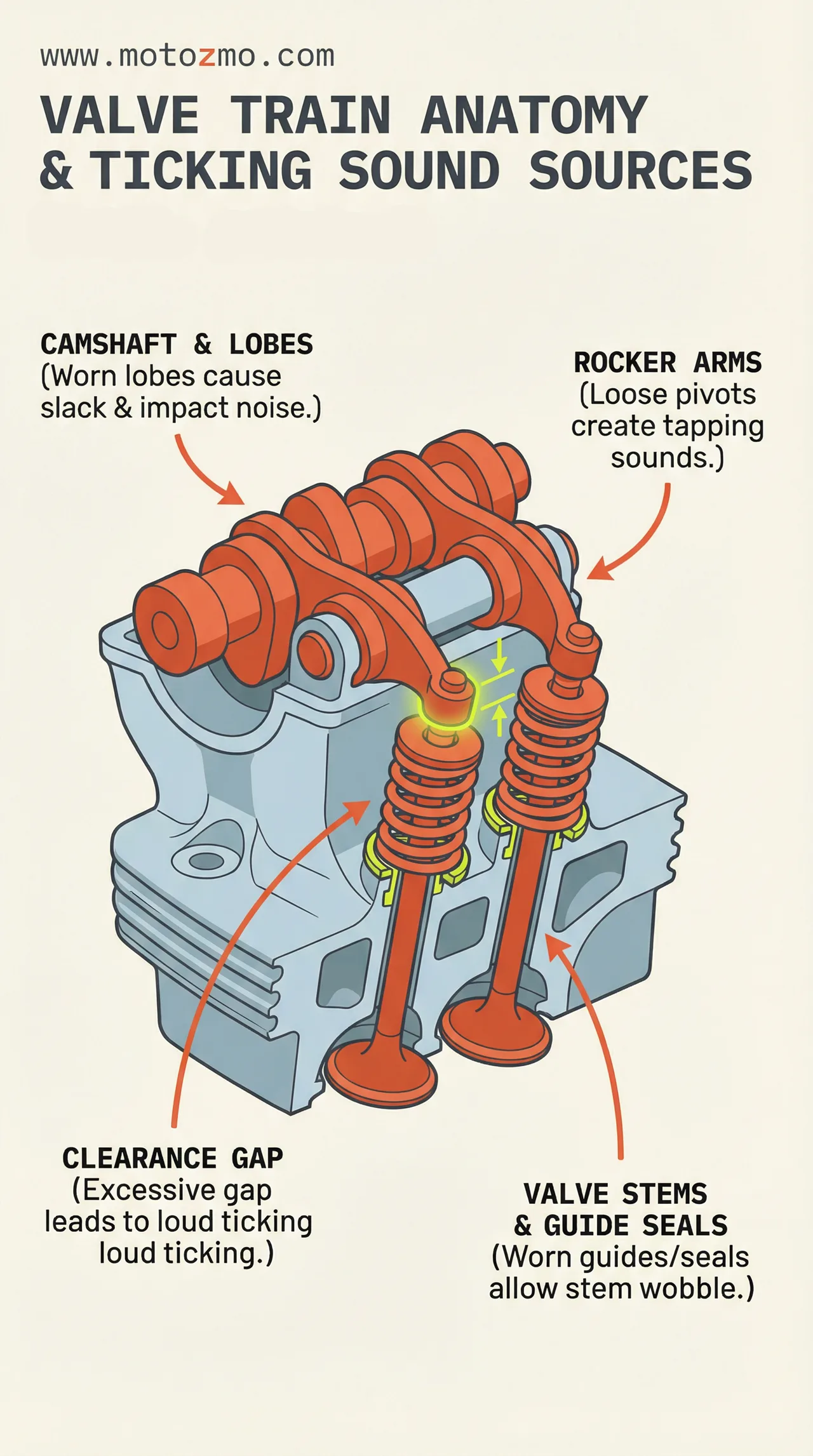 www.motozmo.com

VALVE TRAIN ANATOMY & TICKING SOUND SOURCES

CAMSHAFT & LOBES
(Worn lobes cause slack & impact noise.)

ROCKER ARMS
(Loose pivots create tapping sounds.)

CLEARANCE GAP
(Excessive gap leads to loud ticking loud ticking.)

VALVE STEMS & GUIDE SEALS
(Worn guides/seals allow stem wobble.)