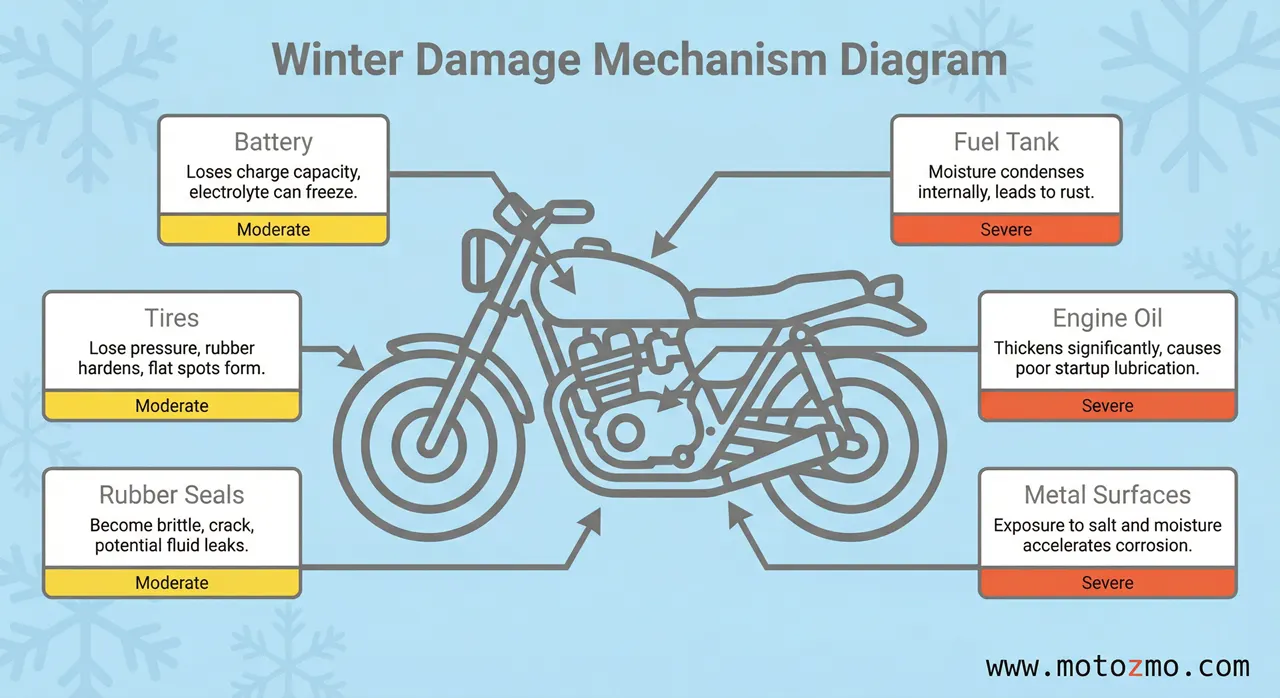 Winter Damage Mechanism Diagram

Battery
Loses charge capacity, electrolyte can freeze.
Moderate

Tires
Lose pressure, rubber hardens, flat spots form.
Moderate

Rubber Seals
Become brittle, crack, potential fluid leaks.
Moderate

Fuel Tank
Moisture condenses internally, leads to rust.
Severe

Engine Oil
Thickens significantly, causes poor startup lubrication.
Severe

Metal Surfaces
Exposure to salt and moisture accelerates corrosion.
Severe

www.motozmo.com