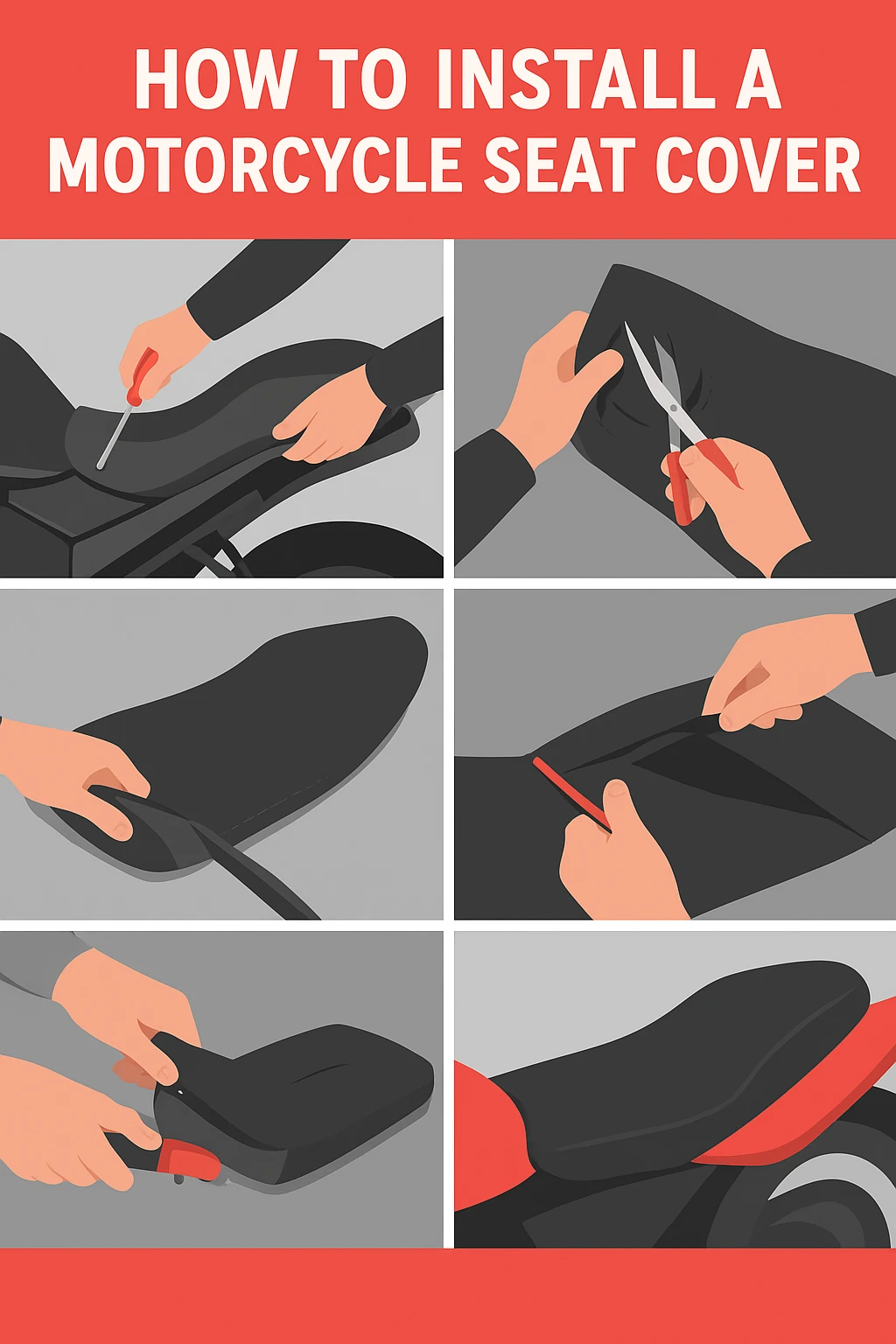 HOW TO INSTALL A MOTORCYCLE SEAT COVER